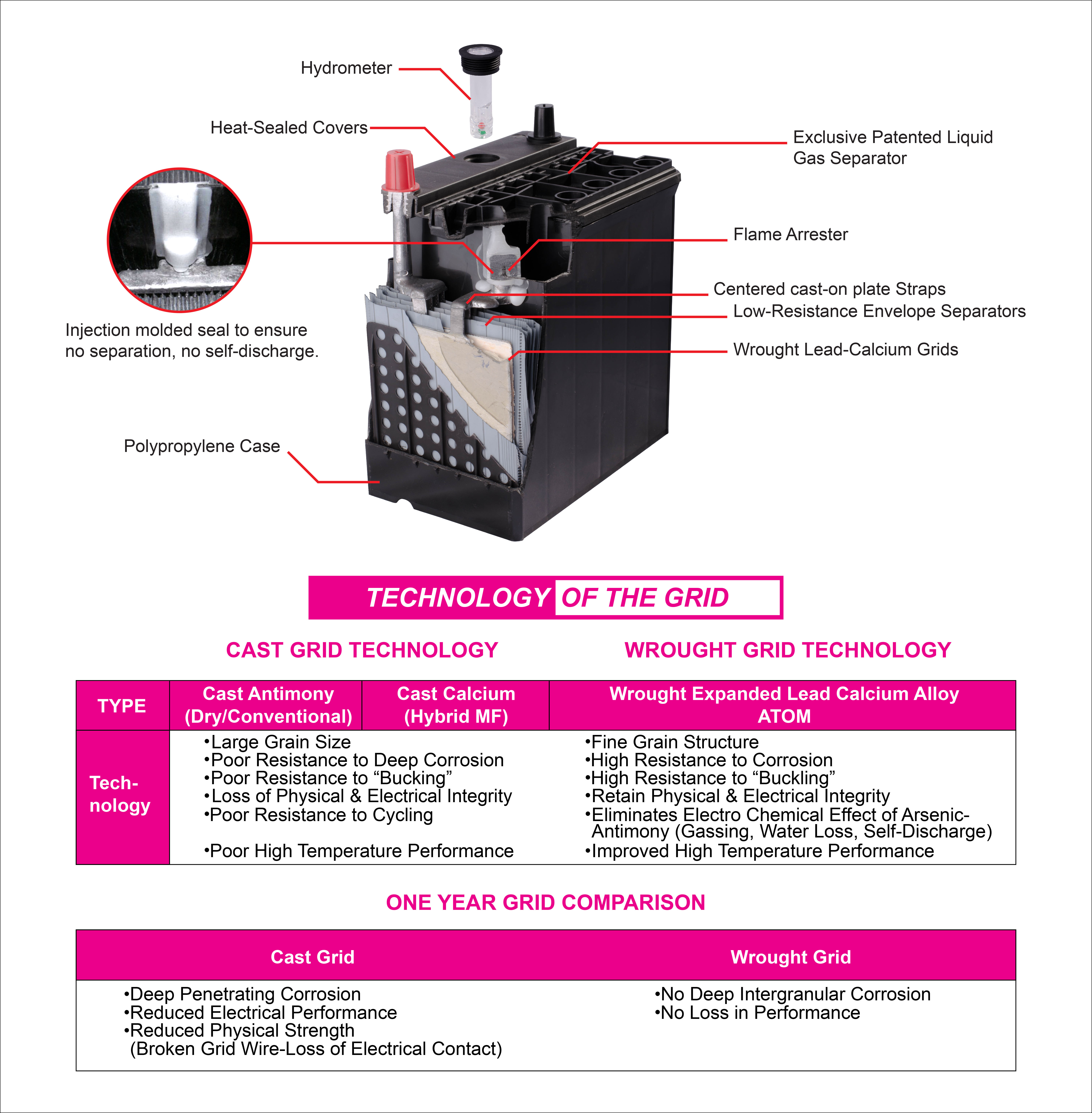 Hydrometer

Heat-Sealed Covers

Exclusive Patented Liquid Gas Separator

Flame Arrester

Centered cast-on plate Straps

Low-Resistance Envelope Separators

Wrought Lead-Calcium Grids

Injection molded seal to ensure no separation, no self-discharge.

Polypropylene Case

TECHNOLOGY OF THE GRID

CAST GRID TECHNOLOGY

WROUGHT GRID TECHNOLOGY

| TYPE | Cast Antimony (Dry/Conventional) | Cast Calcium (Hybrid MF) | Wrought Expanded Lead Calcium Alloy ATOM |
|---|---|---|---|
| Tech-nology | •Large Grain Size •Poor Resistance to Deep Corrosion •Poor Resistance to “Bucking” •Loss of Physical & Electrical Integrity •Poor Resistance to Cycling •Poor High Temperature Performance | | •Fine Grain Structure •High Resistance to Corrosion •High Resistance to “Buckling” •Retain Physical & Electrical Integrity •Eliminates Electro Chemical Effect of Arsenic-Antimony (Gassing, Water Loss, Self-Discharge) •Improved High Temperature Performance |

ONE YEAR GRID COMPARISON

| Cast Grid | Wrought Grid |
|---|---|
| •Deep Penetrating Corrosion •Reduced Electrical Performance •Reduced Physical Strength (Broken Grid Wire-Loss of Electrical Contact) | •No Deep Intergranular Corrosion •No Loss in Performance |